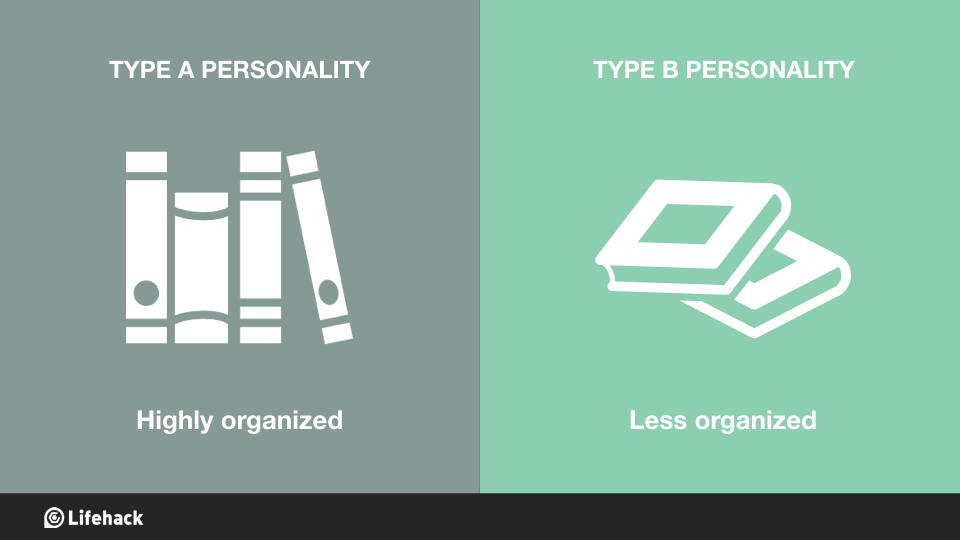 TYPE A PERSONALITY

Highly organized

TYPE B PERSONALITY

Less organized

Lifehack