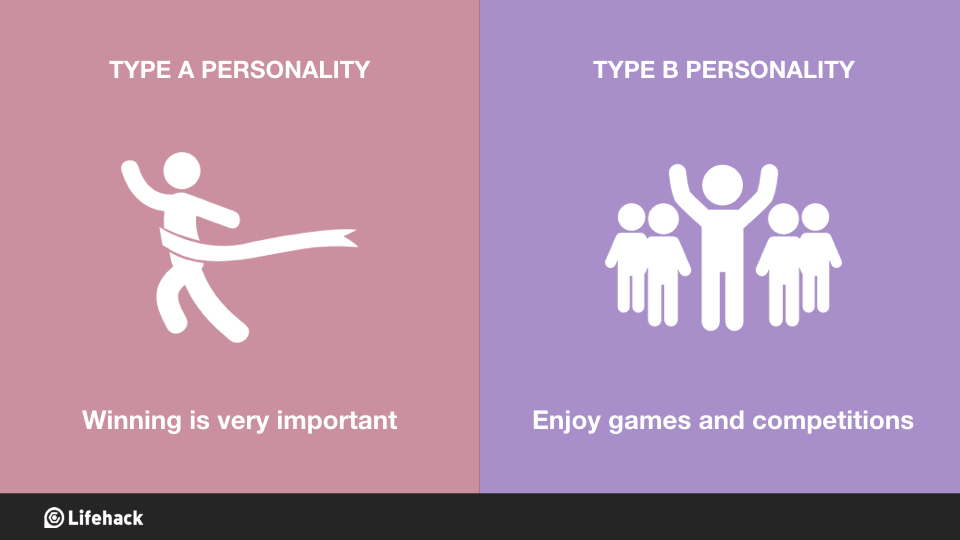 TYPE A PERSONALITY

Winning is very important

TYPE B PERSONALITY

Enjoy games and competitions

Lifehack