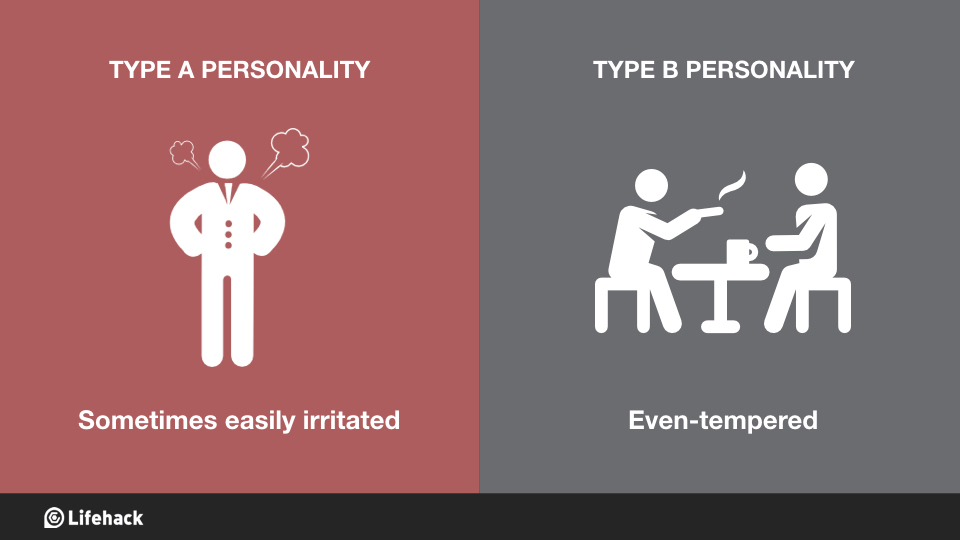 TYPE A PERSONALITY

Sometimes easily irritated

TYPE B PERSONALITY

Even-tempered

Lifehack