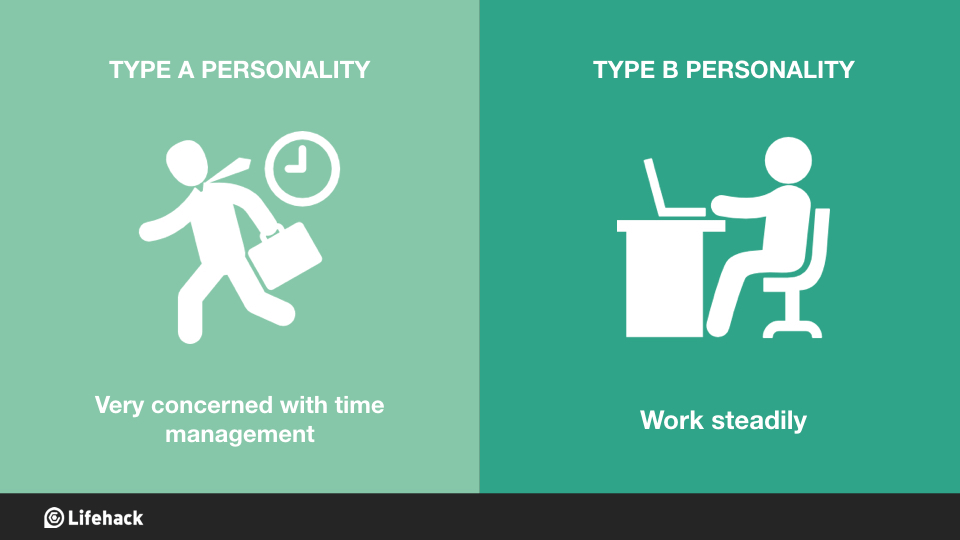 TYPE A PERSONALITY

Very concerned with time management

TYPE B PERSONALITY

Work steadily

Lifehack