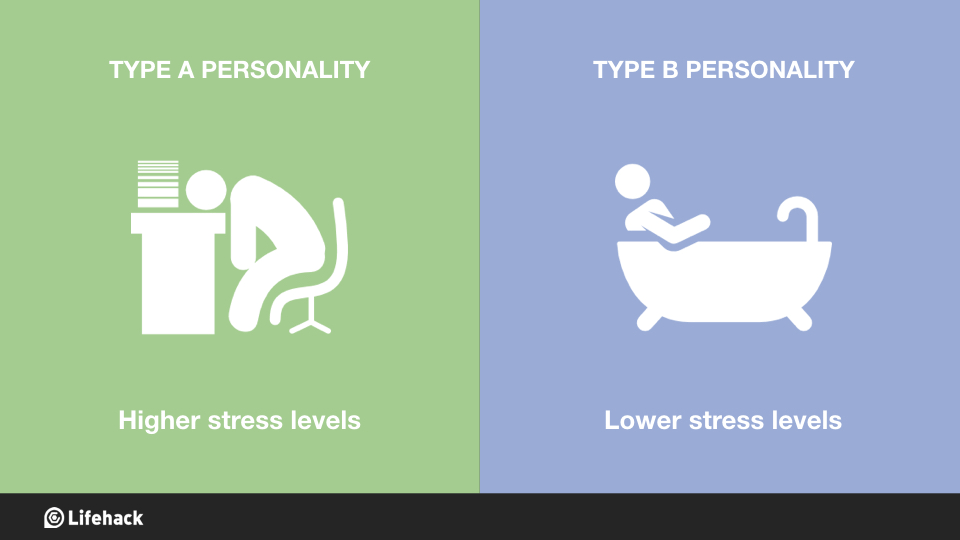 TYPE A PERSONALITY

Higher stress levels

TYPE B PERSONALITY

Lower stress levels

Lifehack