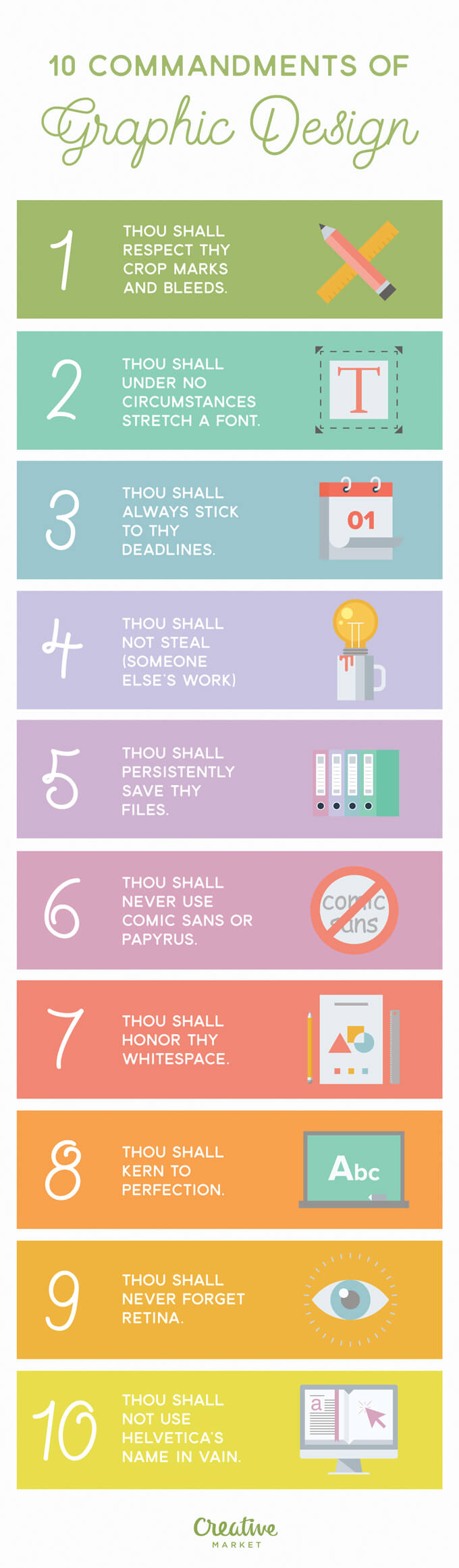 10 COMMANDMENTS OF
Graphic Design

1 THOU SHALL RESPECT THY CROP MARKS AND BLEEDS.

2 THOU SHALL UNDER NO CIRCUMSTANCES STRETCH A FONT.

T

3 THOU SHALL ALWAYS STICK TO THY DEADLINES.

01

4 THOU SHALL NOT STEAL (SOMEONE ELSE'S WORK)

5 THOU SHALL PERSISTENTLY SAVE THY FILES.

6 THOU SHALL NEVER USE COMIC SANS OR PAPYRUS.

comic sans

7 THOU SHALL HONOR THY WHITESPACE.

8 THOU SHALL KERN TO PERFECTION.

Abc

9 THOU SHALL NEVER FORGET RETINA.

10 THOU SHALL NOT USE HELVETICA'S NAME IN VAIN.

a

Creative
MARKET