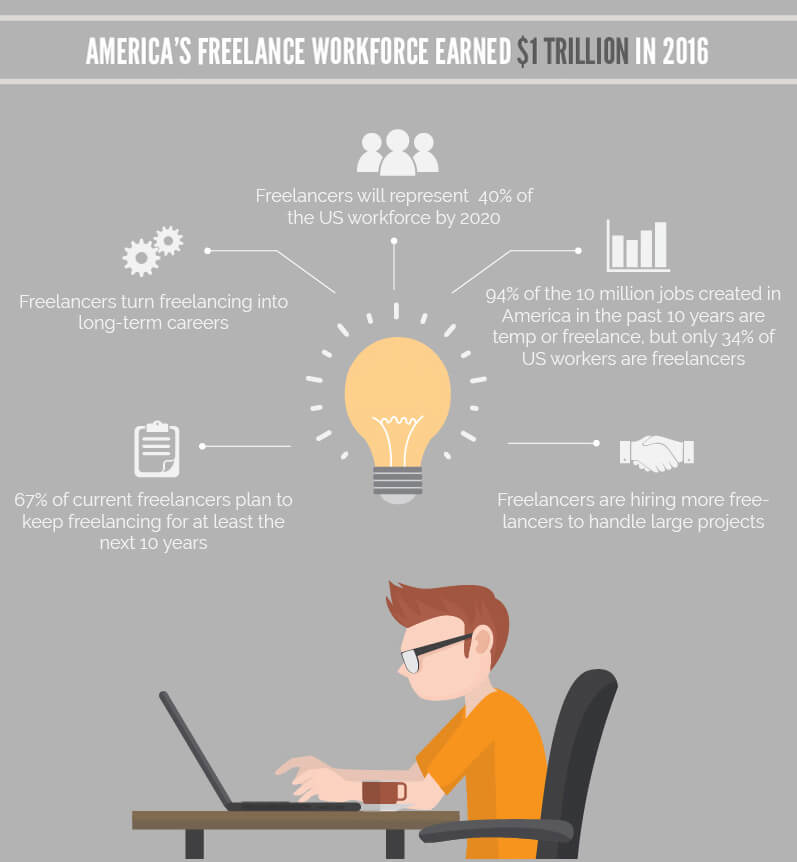 AMERICA'S FREELANCE WORKFORCE EARNED $1 TRILLION IN 2016

Freelancers will represent 40% of the US workforce by 2020

Freelancers turn freelancing into long-term careers

94% of the 10 million jobs created in America in the past 10 years are temp or freelance, but only 34% of US workers are freelancers

67% of current freelancers plan to keep freelancing for at least the next 10 years

Freelancers are hiring more freelancers to handle large projects