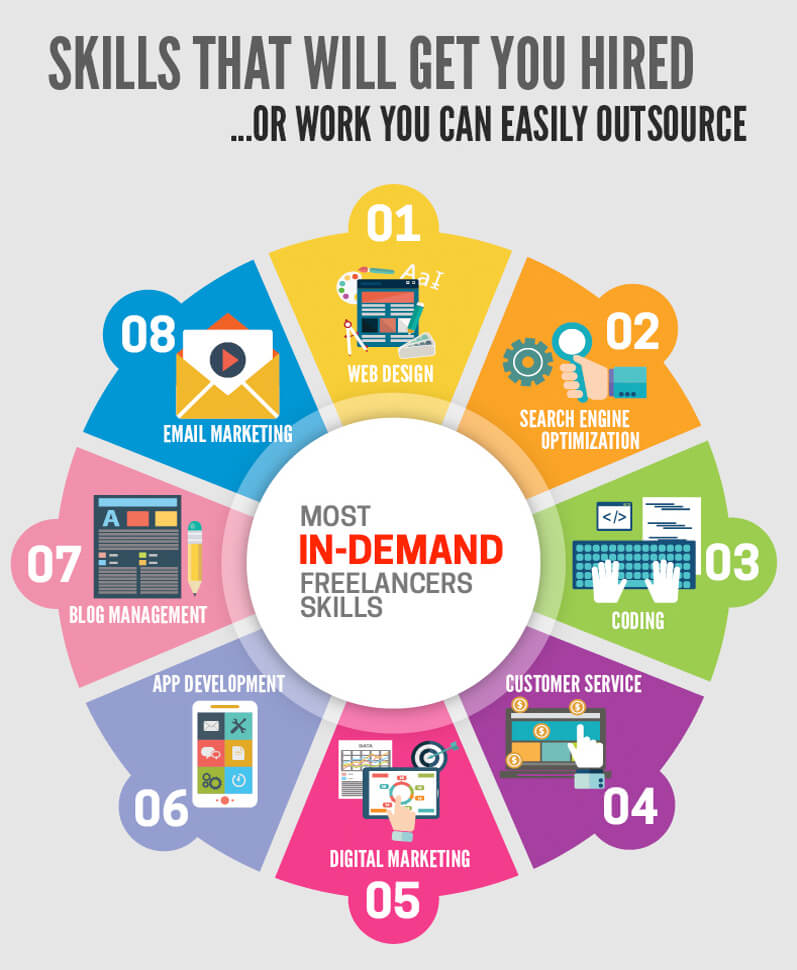 SKILLS THAT WILL GET YOU HIRED
...OR WORK YOU CAN EASILY OUTSOURCE

MOST
IN-DEMAND
FREELANCERS
SKILLS

01
WEB DESIGN

02
SEARCH ENGINE OPTIMIZATION

03
CODING

04
CUSTOMER SERVICE

05
DIGITAL MARKETING

06
APP DEVELOPMENT

07
BLOG MANAGEMENT

08
EMAIL MARKETING