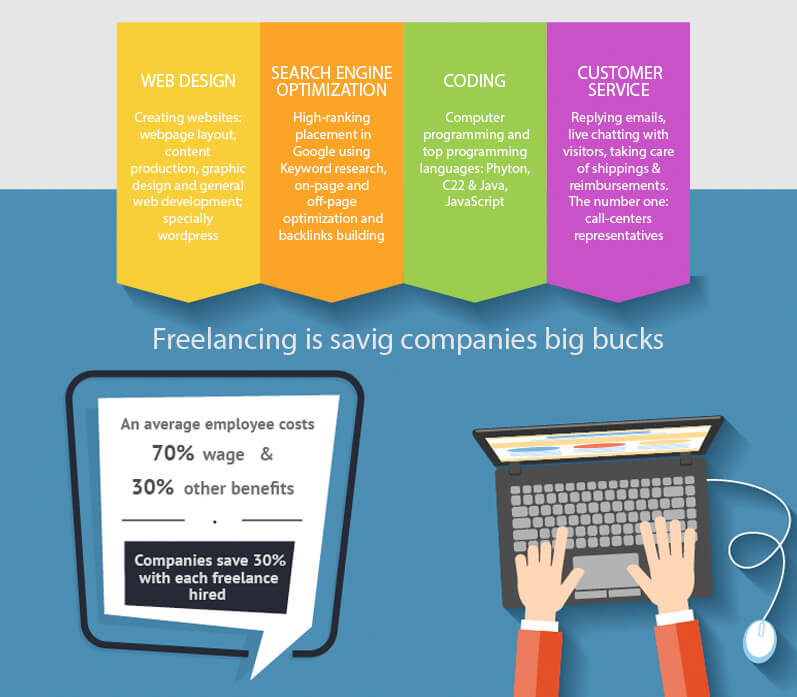 WEB DESIGN

Creating websites: webpage layout, content production, graphic design and general web development; specially wordpress

SEARCH ENGINE OPTIMIZATION

High-ranking placement in Google using Keyword research, on-page and off-page optimization and backlinks building

CODING

Computer programming and top programming languages: Phyton, C22 & Java, JavaScript

CUSTOMER SERVICE

Replying emails, live chatting with visitors, taking care of shippings & reimbursements. The number one: call-centers representatives

Freelancing is savig companies big bucks

An average employee costs

70% wage &

30% other benefits

Companies save 30% with each freelance hired