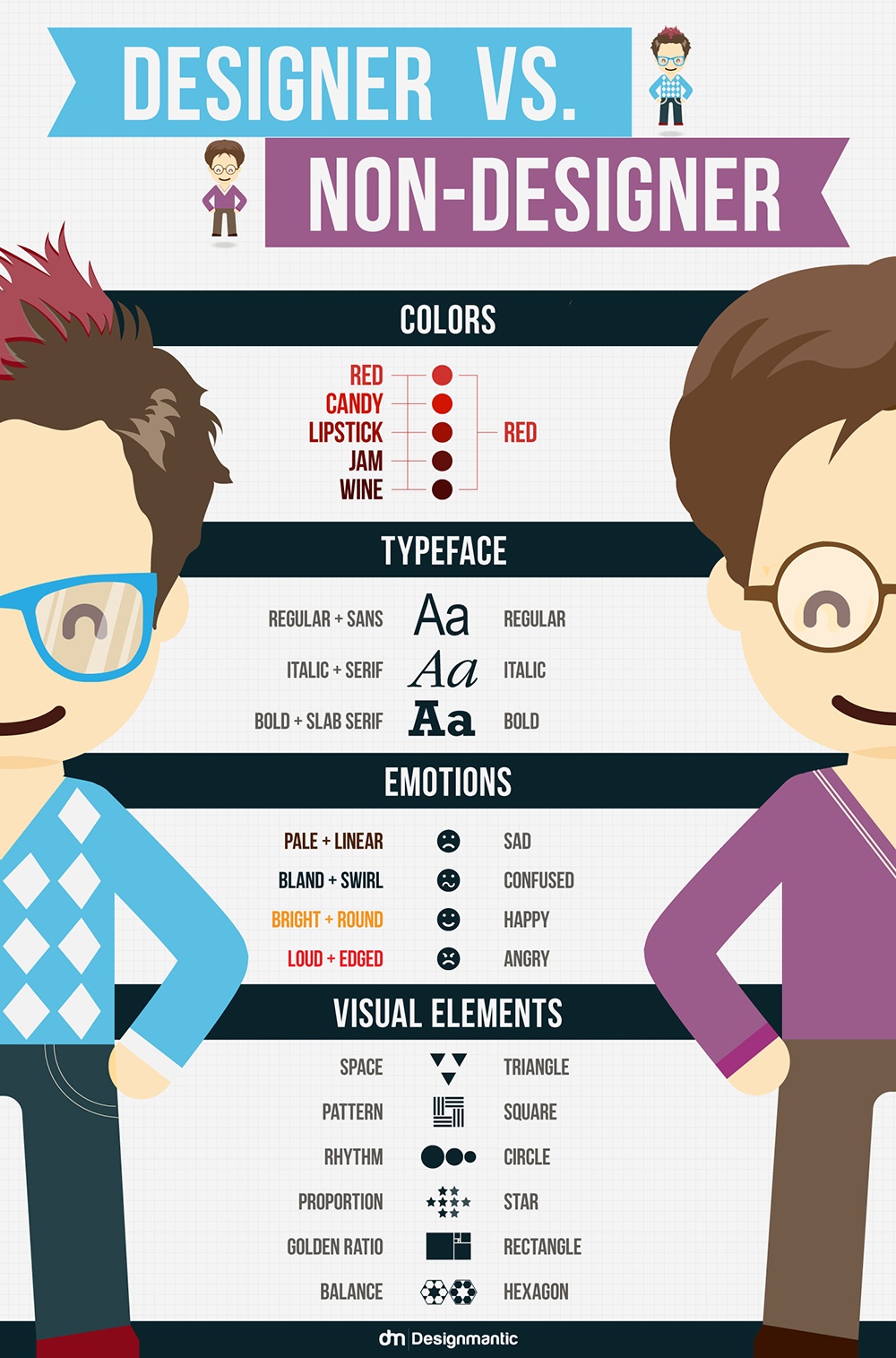 DESIGNER VS.
NON-DESIGNER

COLORS

RED
CANDY
LIPSTICK
JAM
WINE

RED

TYPEFACE

REGULAR + SANS
Aa
REGULAR

ITALIC + SERIF
Aa
ITALIC

BOLD + SLAB SERIF
Aa
BOLD

EMOTIONS

PALE + LINEAR
SAD

BLAND + SWIRL
CONFUSED

BRIGHT + ROUND
HAPPY

LOUD + EDGED
ANGRY

VISUAL ELEMENTS

SPACE
TRIANGLE

PATTERN
SQUARE

RHYTHM
CIRCLE

PROPORTION
STAR

GOLDEN RATIO
RECTANGLE

BALANCE
HEXAGON

dm Designmantic